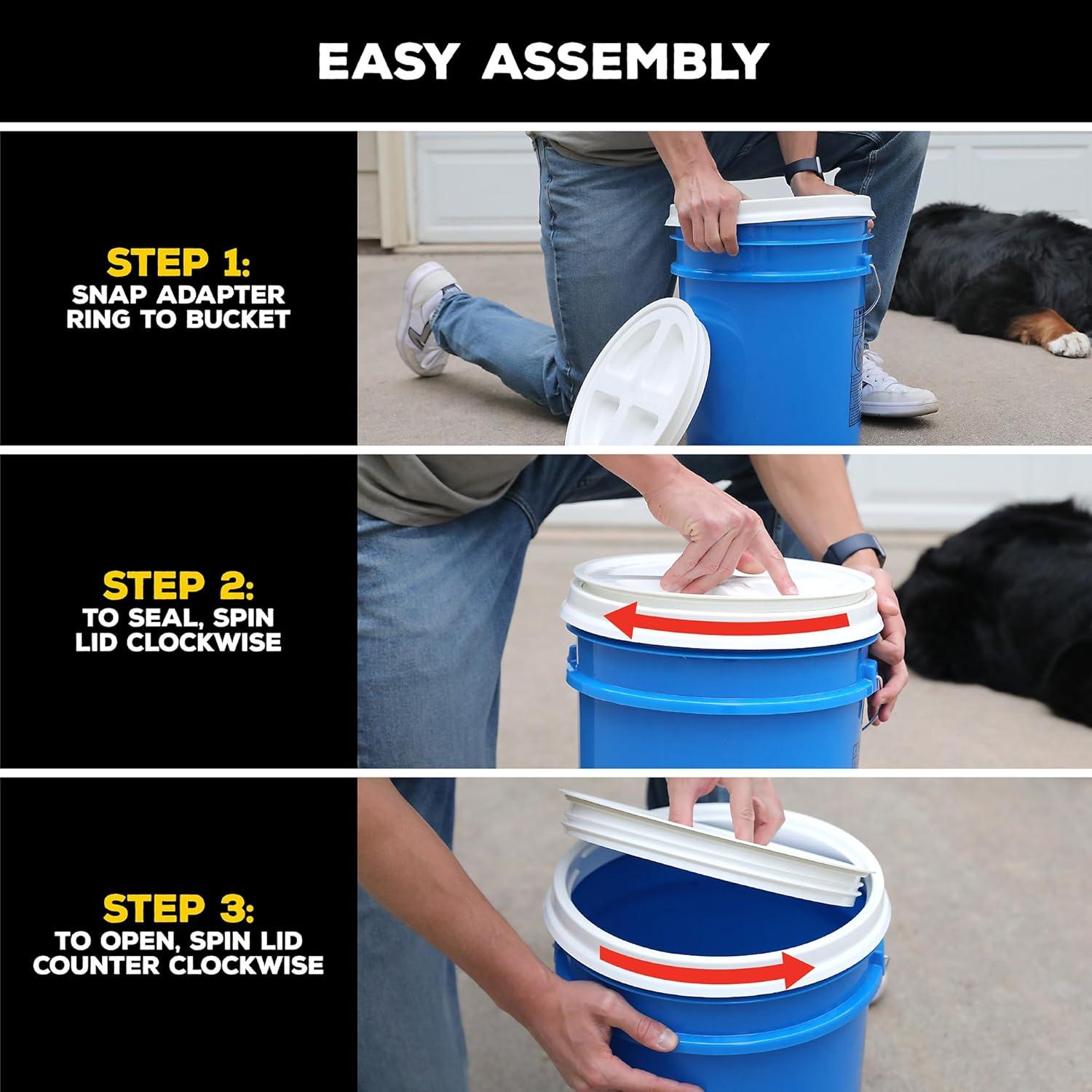 EASY ASSEMBLY

STEP 1:
SNAP ADAPTER RING TO BUCKET

STEP 2:
TO SEAL, SPIN LID CLOCKWISE

STEP 3:
TO OPEN, SPIN LID COUNTER CLOCKWISE