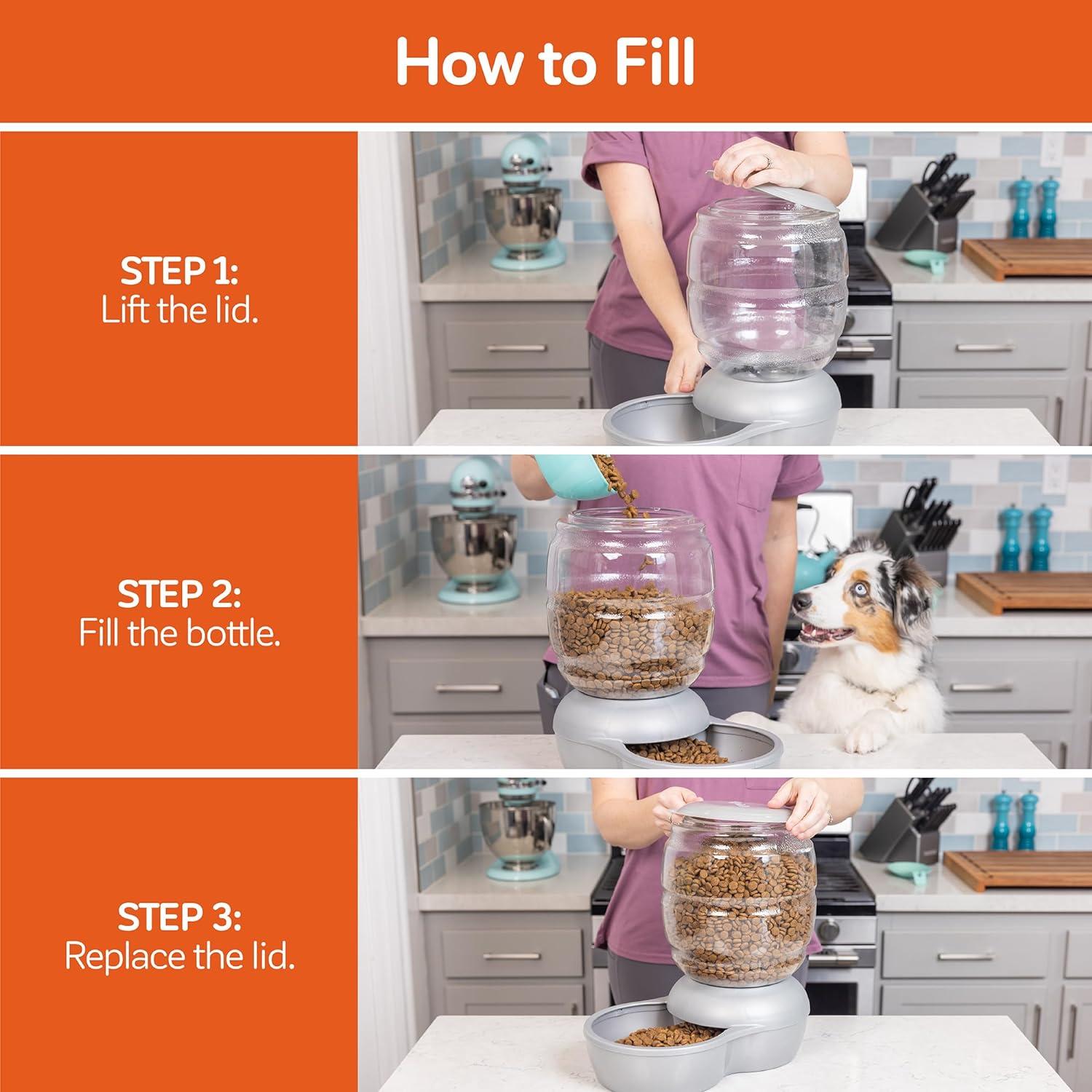 How to Fill

STEP 1:
Lift the lid.

STEP 2:
Fill the bottle.

STEP 3:
Replace the lid.