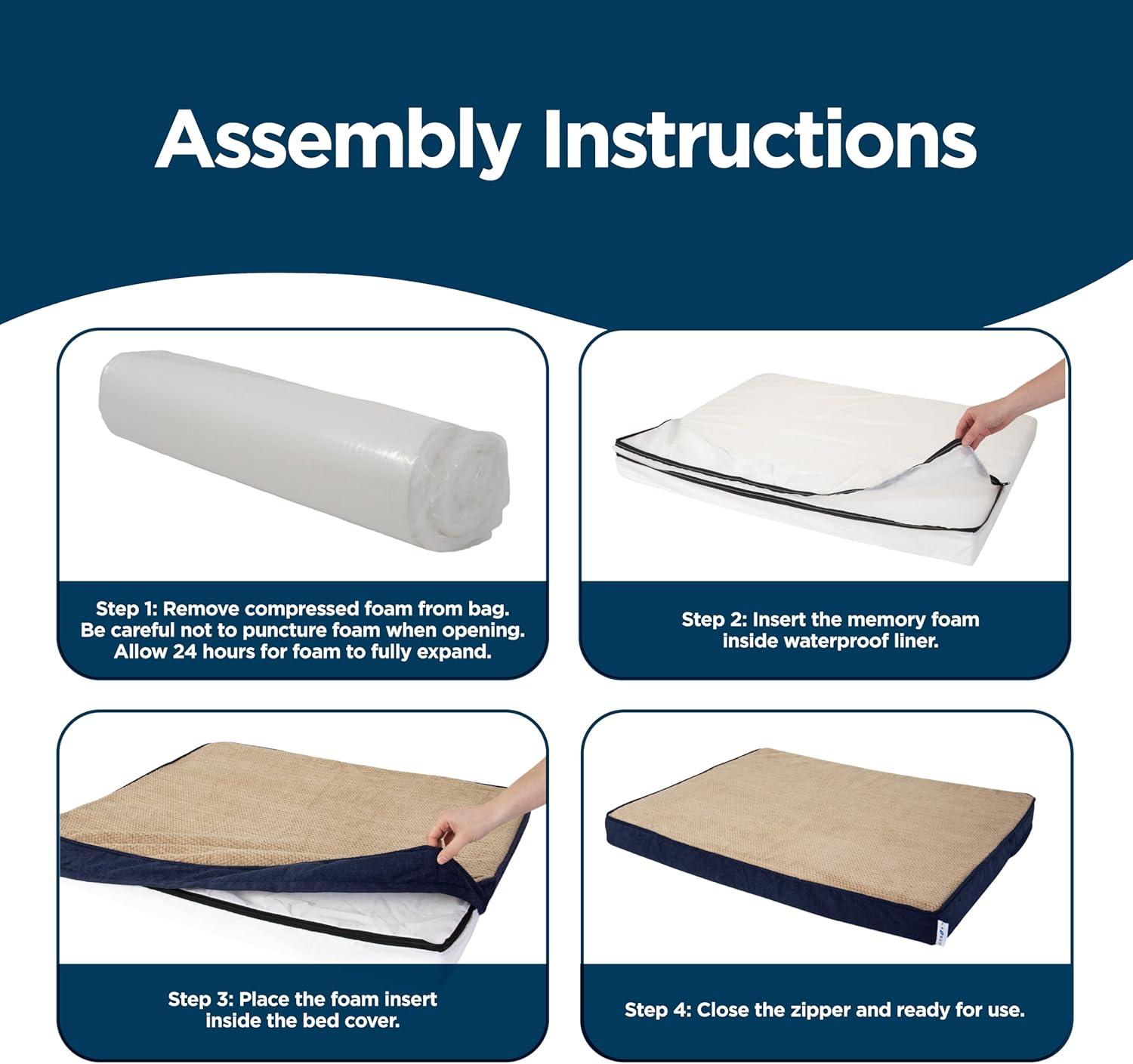 Assembly Instructions

Step 1: Remove compressed foam from bag. Be careful not to puncture foam when opening. Allow 24 hours for foam to fully expand.

Step 2: Insert the memory foam inside waterproof liner.

Step 3: Place the foam insert inside the bed cover.

Step 4: Close the zipper and ready for use.